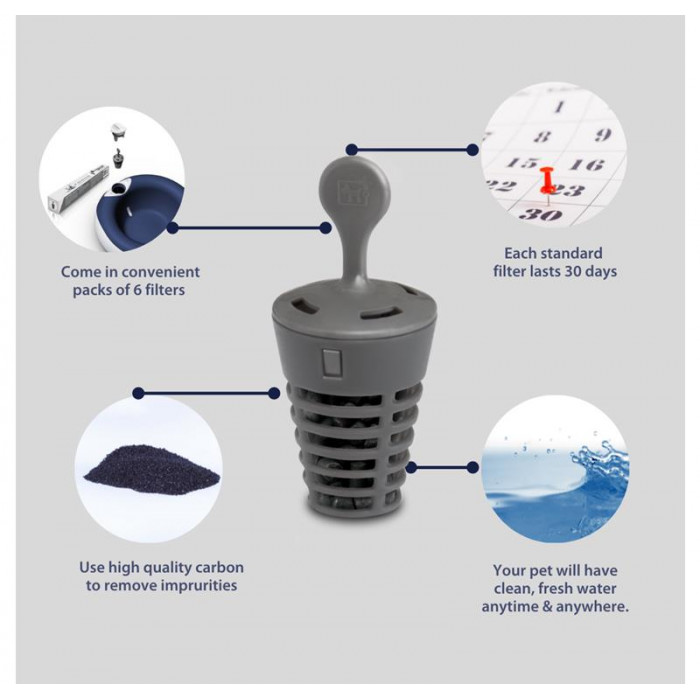 1
8 9
15 16
22 23
30

Come in convenient packs of 6 filters

Each standard filter lasts 30 days

Use high quality carbon to remove imprurities

Your pet will have clean, fresh water anytime & anywhere.